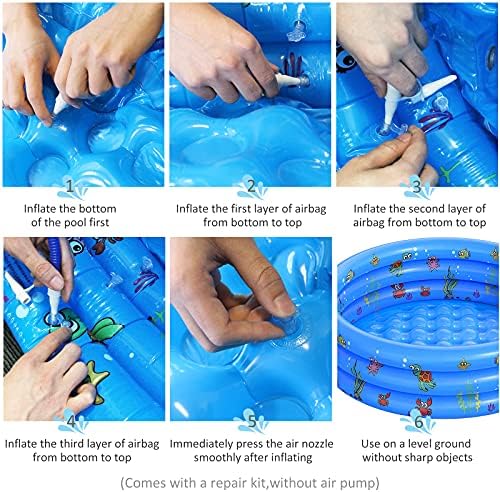 1
Inflate the bottom of the pool first

2
Inflate the first layer of airbag from bottom to top

3
Inflate the second layer of airbag from bottom to top

4
Inflate the third layer of airbag from bottom to top

5
Immediately press the air nozzle smoothly after inflating

6
Use on a level ground without sharp objects

(Comes with a repair kit,without air pump)