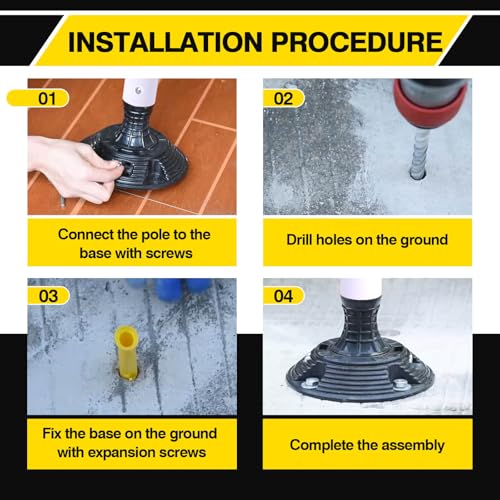 INSTALLATION PROCEDURE

01

Connect the pole to the base with screws

02

Drill holes on the ground

03

Fix the base on the ground with expansion screws

04

Complete the assembly