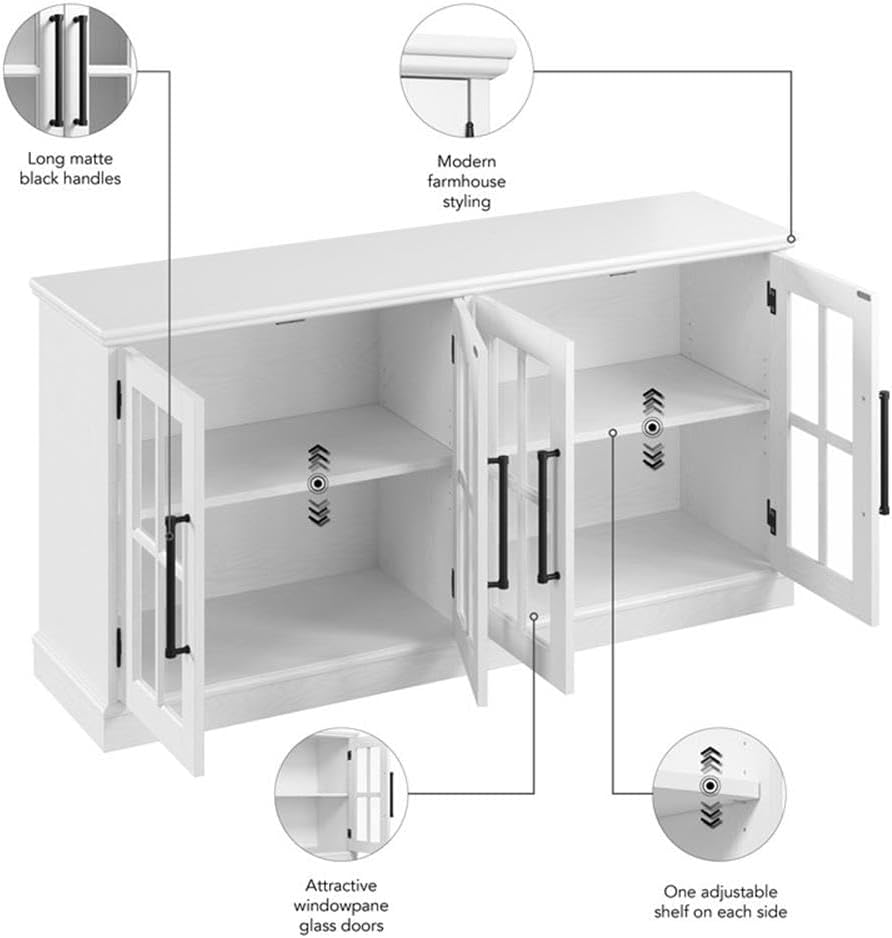 Long matte black handles

Modern farmhouse styling

Attractive windowpane glass doors

One adjustable shelf on each side