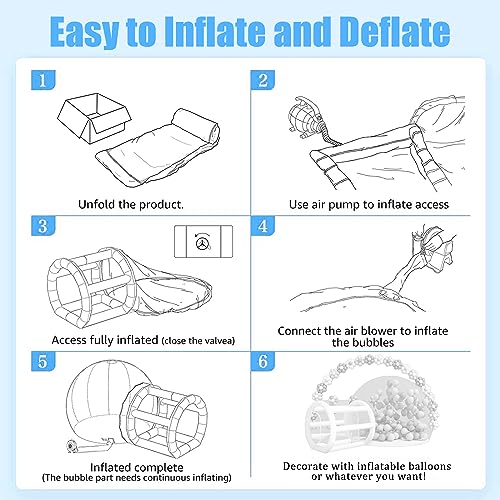 Easy to Inflate and Deflate

1

Unfold the product.

2

Use air pump to inflate access

3

Access fully inflated (close the valvea)

4

Connect the air blower to inflate the bubbles

5

Inflated complete
(The bubble part needs continuous inflating)

6

Decorate with inflatable balloons or whatever you want!