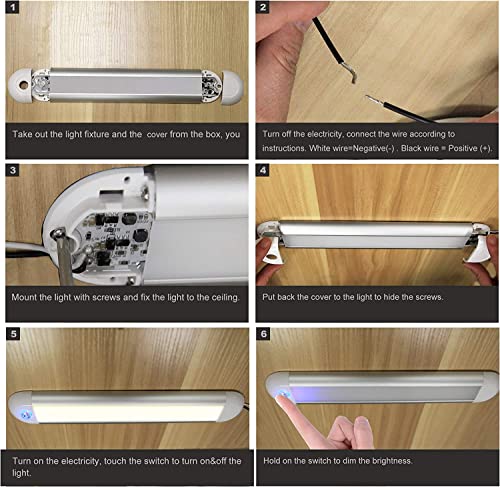 1

Take out the light fixture and the  cover from the box, you

2

Turn off the electricity, connect the wire according to instructions. White wire=Negative(-) . Black wire = Positive (+).

3

Mount the light with screws and fix the light to the ceiling.

4

Put back the cover to the light to hide the screws.

5

Turn on the electricity, touch the switch to turn on&off the light.

6

Hold on the switch to dim the brightness.