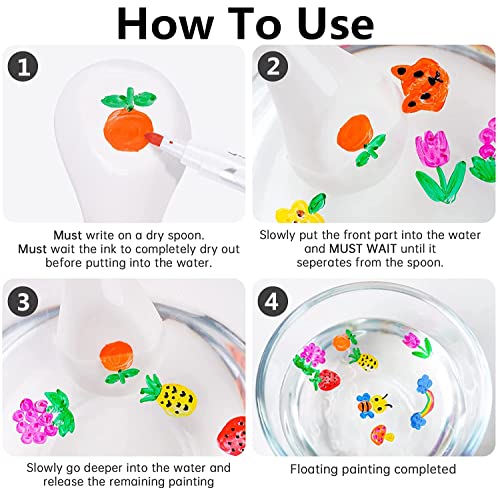 How To Use

1

Must write on a dry spoon. Must wait the ink to completely dry out before putting into the water.

2

Slowly put the front part into the water and MUST WAIT until it seperates from the spoon.

3

Slowly go deeper into the water and release the remaining painting

4

Floating painting completed