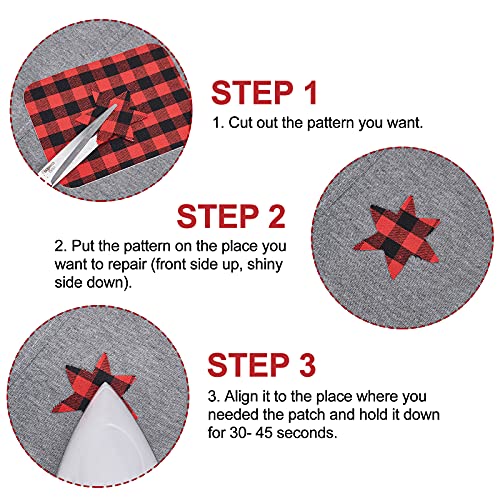 STEP 1

1. Cut out the pattern you want.

STEP 2

2. Put the pattern on the place you want to repair (front side up, shiny side down).

STEP 3

3. Align it to the place where you needed the patch and hold it down for 30- 45 seconds.