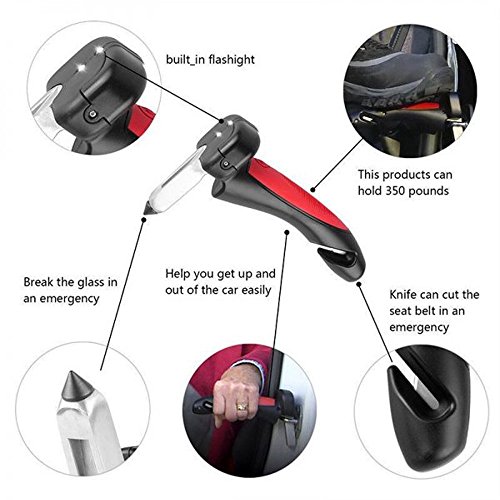 built_in flashight

This products can hold 350 pounds

Break the glass in an emergency

Help you get up and out of the car easily

Knife can cut the seat belt in an emergency