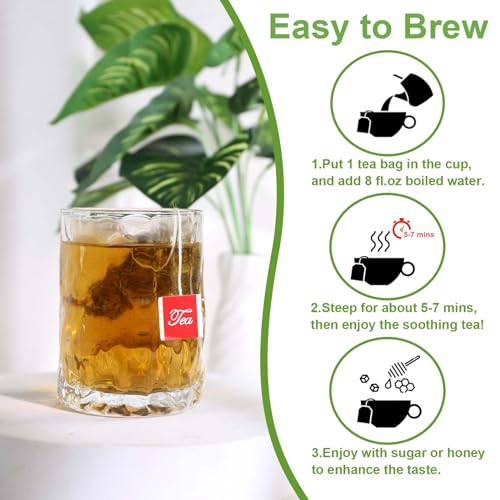 Tea

Easy to Brew

1.Put 1 tea bag in the cup, and add 8 fl.oz boiled water.

5-7 mins

2.Steep for about 5-7 mins, then enjoy the soothing tea!

3.Enjoy with sugar or honey to enhance the taste.