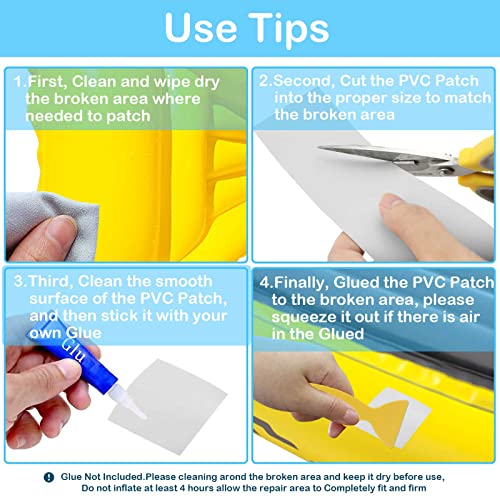 Use Tips

1.First, Clean and wipe dry the broken area where needed to patch

2.Second, Cut the PVC Patch into the proper size to match the broken area

3.Third, Clean the smooth surface of the PVC Patch, and then stick it with your own Glue

Glu

4.Finally, Glued the PVC Patch to the broken area, please squeeze it out if there is air in the Glued

Glue Not Included.Please cleaning arond the broken area and keep it dry before use, Do not inflate at least 4 hours allow the repair area to Completely fit and firm