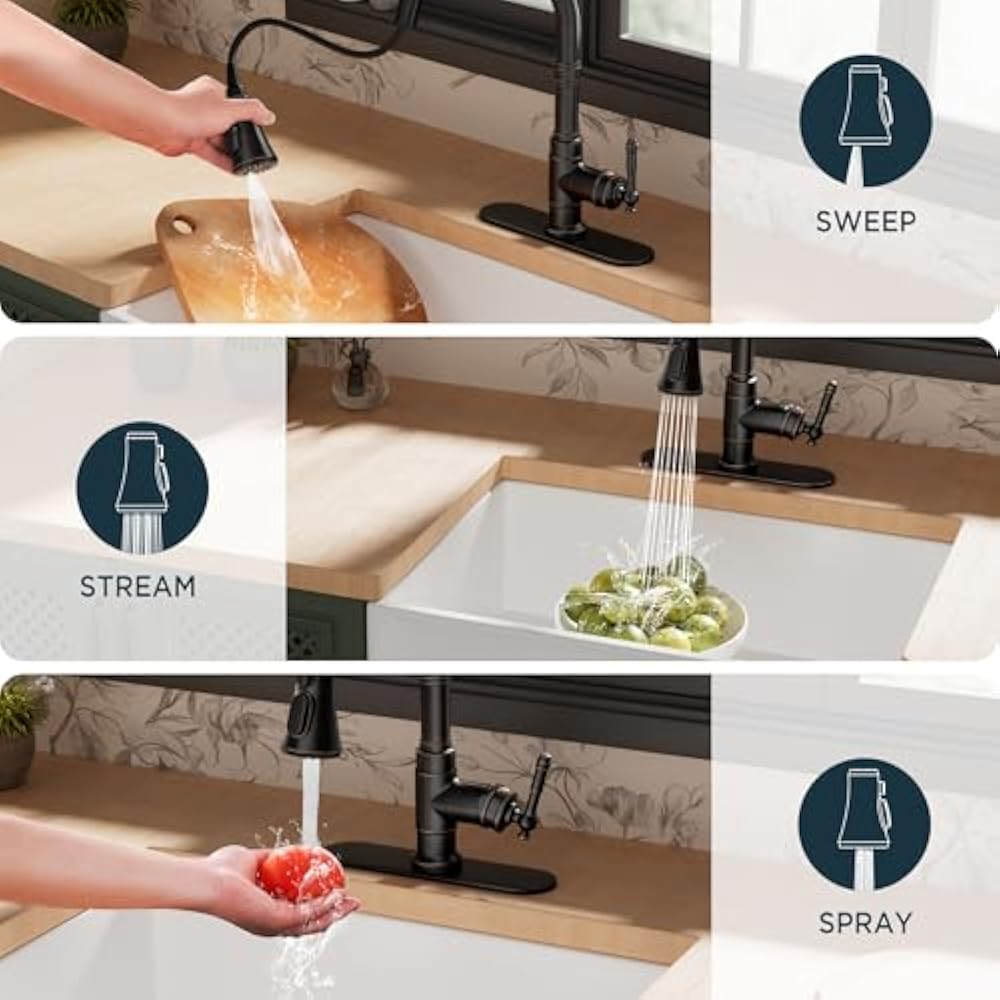 SWEEP

STREAM

SPRAY