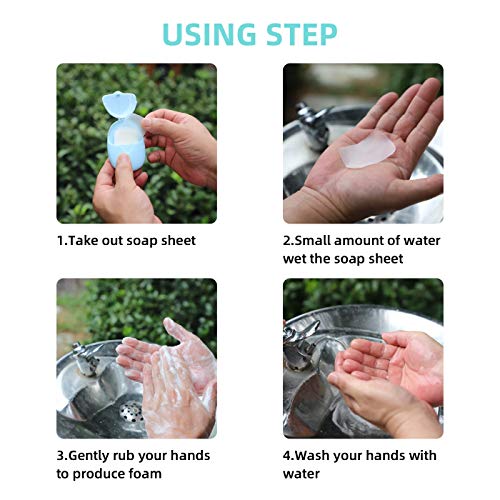 USING STEP

1.Take out soap sheet

2.Small amount of water wet the soap sheet

3.Gently rub your hands to produce foam

4.Wash your hands with water