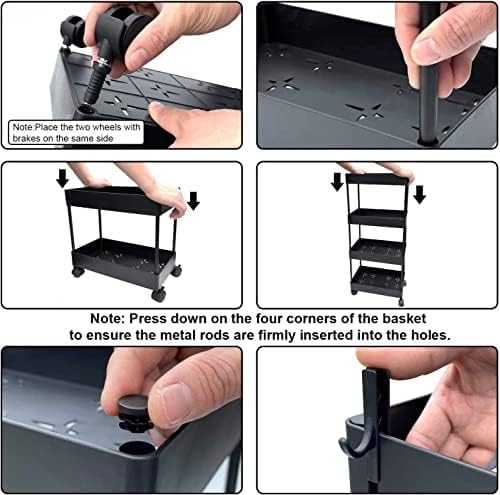 Note:Place the two wheels with brakes on the same side

Note: Press down on the four corners of the basket to ensure the metal rods are firmly inserted into the holes.