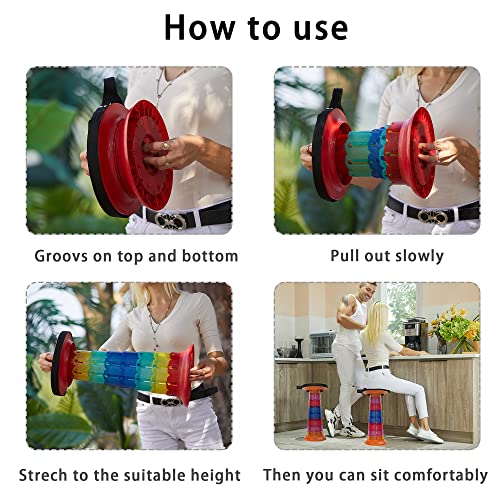 How to use

Groovs on top and bottom

Pull out slowly

Strech to the suitable height

Then you can sit comfortably