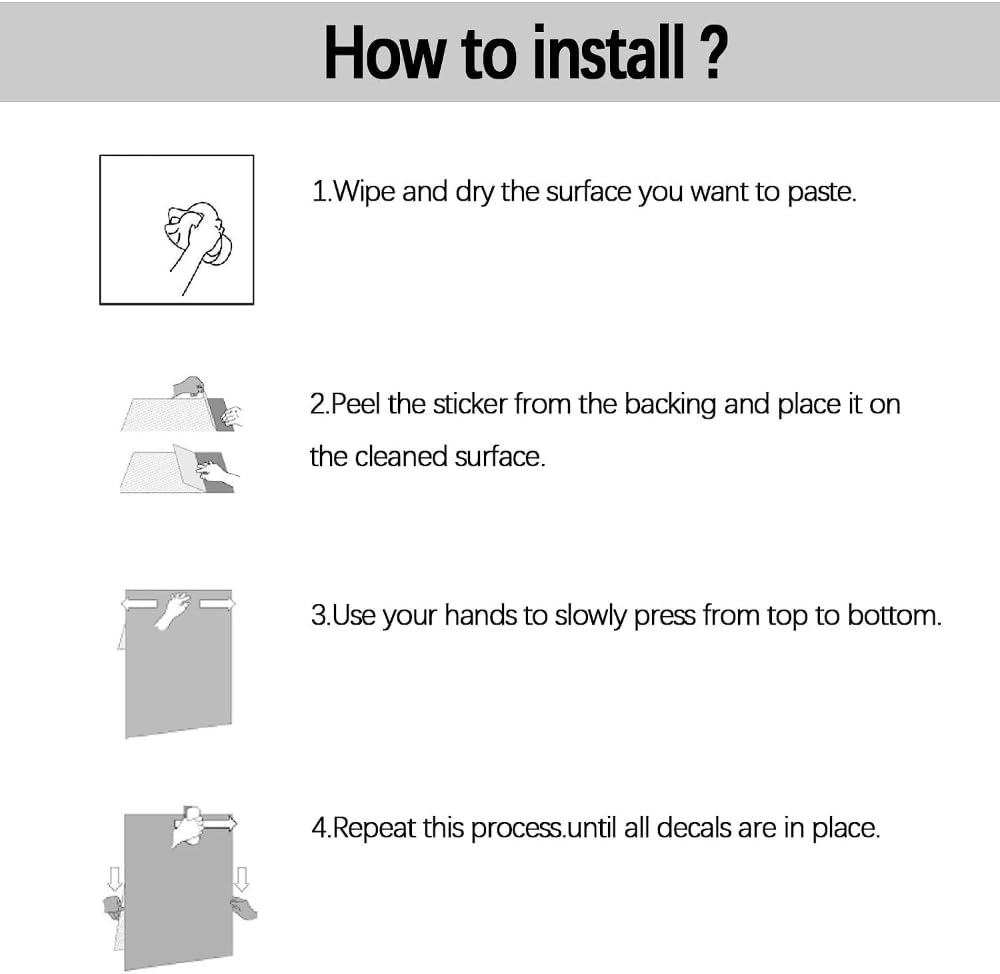 How to install ?

1.Wipe and dry the surface you want to paste.

2.Peel the sticker from the backing and place it on the cleaned surface.

3.Use your hands to slowly press from top to bottom.

4.Repeat this process.until all decals are in place.