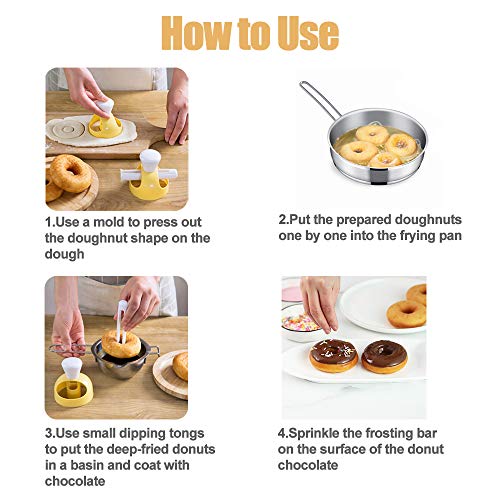 How to Use

1.Use a mold to press out the doughnut shape on the dough

2.Put the prepared doughnuts one by one into the frying pan

3.Use small dipping tongs to put the deep-fried donuts in a basin and coat with chocolate

4.Sprinkle the frosting bar on the surface of the donut chocolate