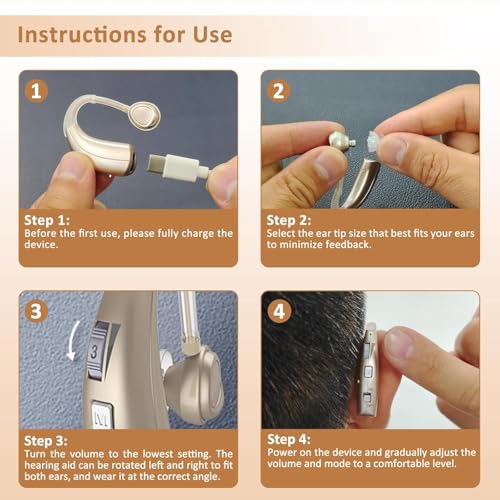 Instructions for Use

1

Step 1:
Before the first use, please fully charge the device.

2

Step 2:
Select the ear tip size that best fits your ears to minimize feedback.

3

3

M

Step 3:
Turn the volume to the lowest setting. The hearing aid can be rotated left and right to fit both ears, and wear it at the correct angle.

4

Step 4:
Power on the device and gradually adjust the volume and mode to a comfortable level.