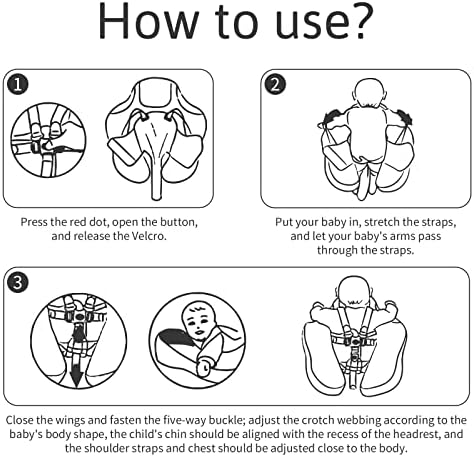 How to use?

1

Press the red dot, open the button, and release the Velcro.

2

Put your baby in, stretch the straps, and let your baby's arms pass through the straps.

3

Close the wings and fasten the five-way buckle; adjust the crotch webbing according to the baby's body shape, the child's chin should be aligned with the recess of the headrest, and the shoulder straps and chest should be adjusted close to the body.