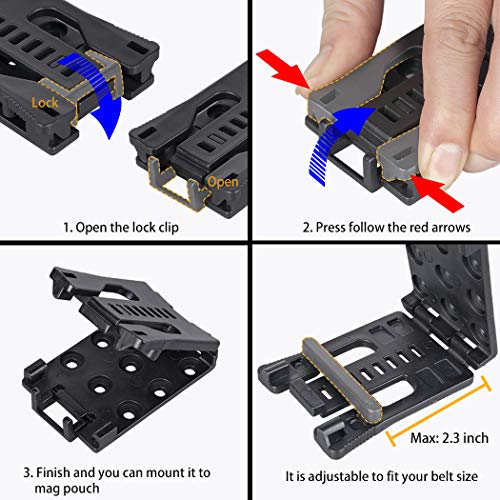 Lock

Open

1. Open the lock clip

2. Press follow the red arrows

3. Finish and you can mount it to mag pouch

Max: 2.3 inch

It is adjustable to fit your belt size