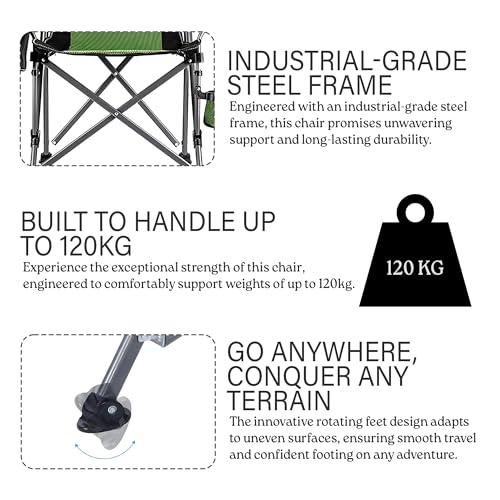 INDUSTRIAL-GRADE STEEL FRAME

Engineered with an industrial-grade steel frame, this chair promises unwavering support and long-lasting durability.

BUILT TO HANDLE UP TO 120KG

Experience the exceptional strength of this chair, engineered to comfortably support weights of up to 120kg.

120 KG

GO ANYWHERE, CONQUER ANY TERRAIN

The innovative rotating feet design adapts to uneven surfaces, ensuring smooth travel and confident footing on any adventure.