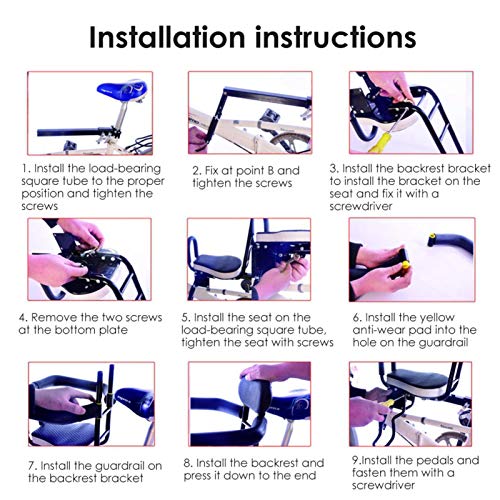 Installation instructions

1. Install the load-bearing square tube to the proper position and tighten the screws

2. Fix at point B and tighten the screws

3. Install the backrest bracket to install the bracket on the seat and fix it with a screwdriver

4. Remove the two screws at the bottom plate

5. Install the seat on the load-bearing square tube, tighten the seat with screws

6. Install the yellow anti-wear pad into the hole on the guardrail

7. Install the guardrail on the backrest bracket

8. Install the backrest and press it down to the end

9.Install the pedals and fasten them with a screwdriver