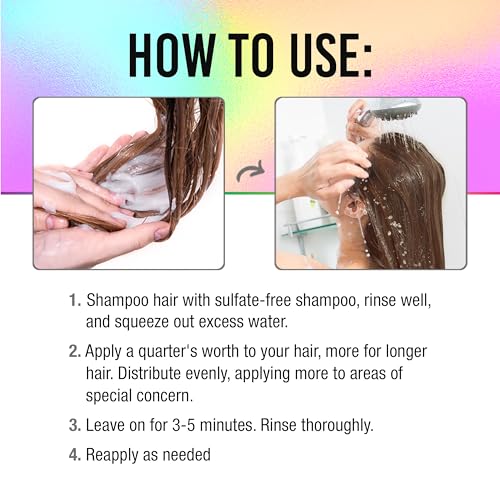 HOW TO USE:

1. Shampoo hair with sulfate-free shampoo, rinse well, and squeeze out excess water.

2. Apply a quarter's worth to your hair, more for longer hair. Distribute evenly, applying more to areas of special concern.

3. Leave on for 3-5 minutes. Rinse thoroughly.

4. Reapply as needed