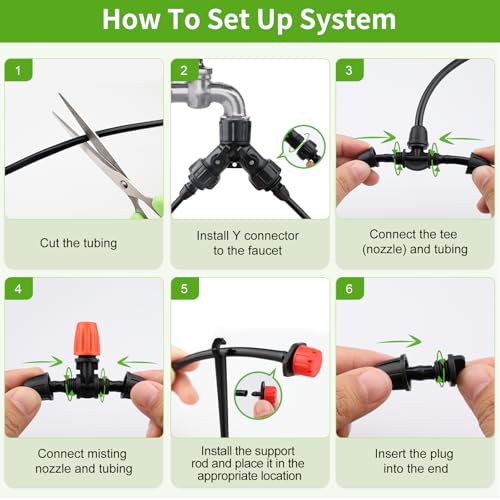 How To Set Up System

1

Cut the tubing

2

Install Y connector to the faucet

3

Connect the tee (nozzle) and tubing

4

Connect misting nozzle and tubing

5

Install the support rod and place it in the appropriate location

6

Insert the plug into the end