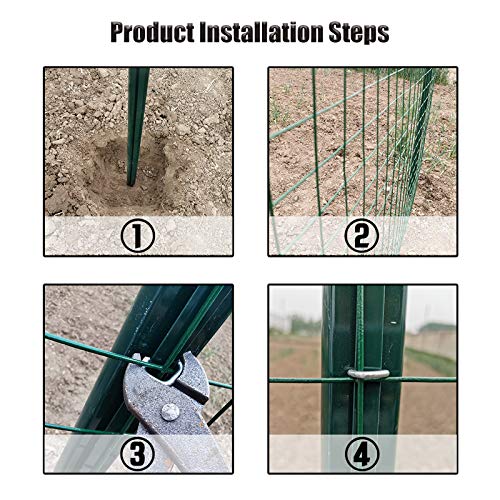 Product Installation Steps

①

②

③

④