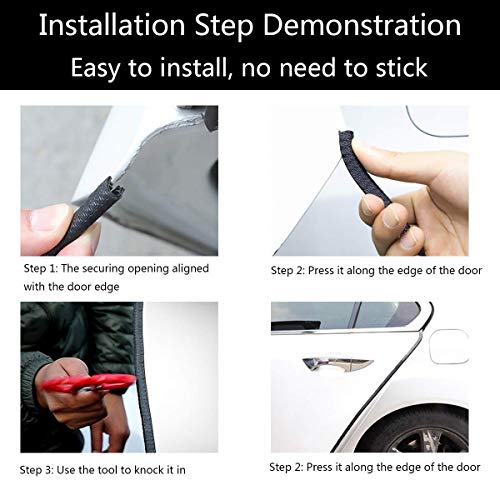 Installation Step Demonstration
Easy to install, no need to stick

Step 1: The securing opening aligned with the door edge

Step 2: Press it along the edge of the door

Step 3: Use the tool to knock it in

Step 2: Press it along the edge of the door