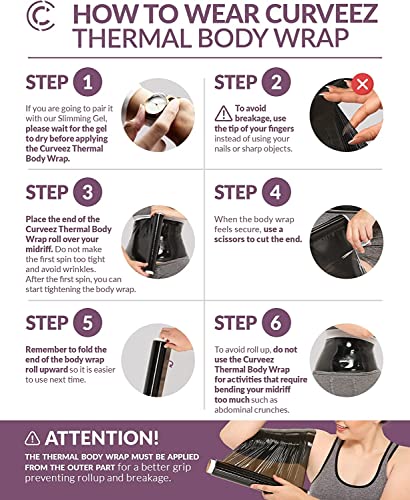 HOW TO WEAR CURVEEZ THERMAL BODY WRAP

STEP 1

If you are going to pair it with our Slimming Gel, please wait for the gel to dry before applying the Curveez Thermal Body Wrap.

STEP 2

To avoid breakage, use the tip of your fingers instead of using your nails or sharp objects.

STEP 3

Place the end of the Curveez Thermal Body Wrap roll over your midriff. Do not make the first spin too tight and avoid wrinkles. After the first spin, you can start tightening the body wrap.

STEP 4

When the body wrap feels secure, use a scissors to cut the end.

STEP 5

Remember to fold the end of the body wrap roll upward so it is easier to use next time.

STEP 6

To avoid roll up, do not use the Curveez Thermal Body Wrap for activities that require bending your midriff too much such as abdominal crunches.

ATTENTION!

THE THERMAL BODY WRAP MUST BE APPLIED FROM THE OUTER PART for a better grip preventing rollup and breakage.