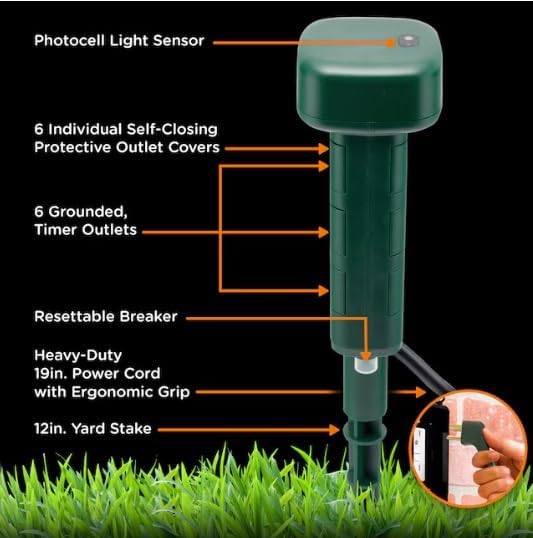 Photocell Light Sensor

6 Individual Self-Closing Protective Outlet Covers

6 Grounded, Timer Outlets

Resettable Breaker

Heavy-Duty 19in. Power Cord with Ergonomic Grip

12in. Yard Stake