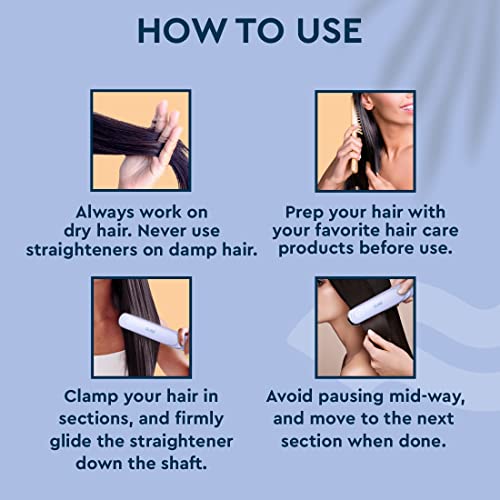 HOW TO USE

Always work on dry hair. Never use straighteners on damp hair.

Prep your hair with your favorite hair care products before use.

Clamp your hair in sections, and firmly glide the straightener down the shaft.

Avoid pausing mid-way, and move to the next section when done.