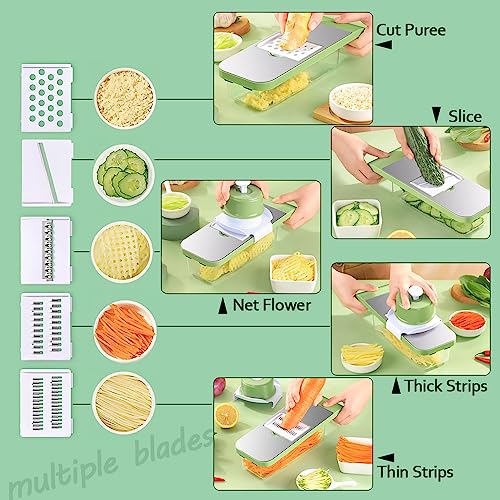 Cut Puree

Slice

Net Flower

Thick Strips

Thin Strips

multiple blades