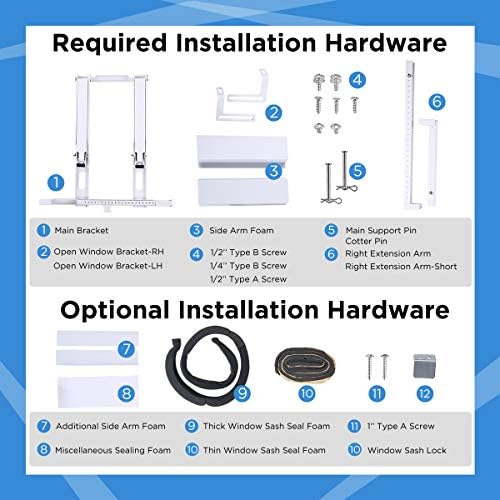 Required Installation Hardware

1
2
3
4
5
6

1 Main Bracket
2 Open Window Bracket-RH
Open Window Bracket-LH
3 Side Arm Foam
4 1/2'' Type B Screw
1/4'' Type B Screw
1/2'' Type A Screw
5 Main Support Pin
Cotter Pin
6 Right Extension Arm
Right Extension Arm-Short

Optional Installation Hardware

7
8
9
10
11
12

7 Additional Side Arm Foam
8 Miscellaneous Sealing Foam
9 Thick Window Sash Seal Foam
10 Thin Window Sash Seal Foam
11 1'' Type A Screw
10 Window Sash Lock