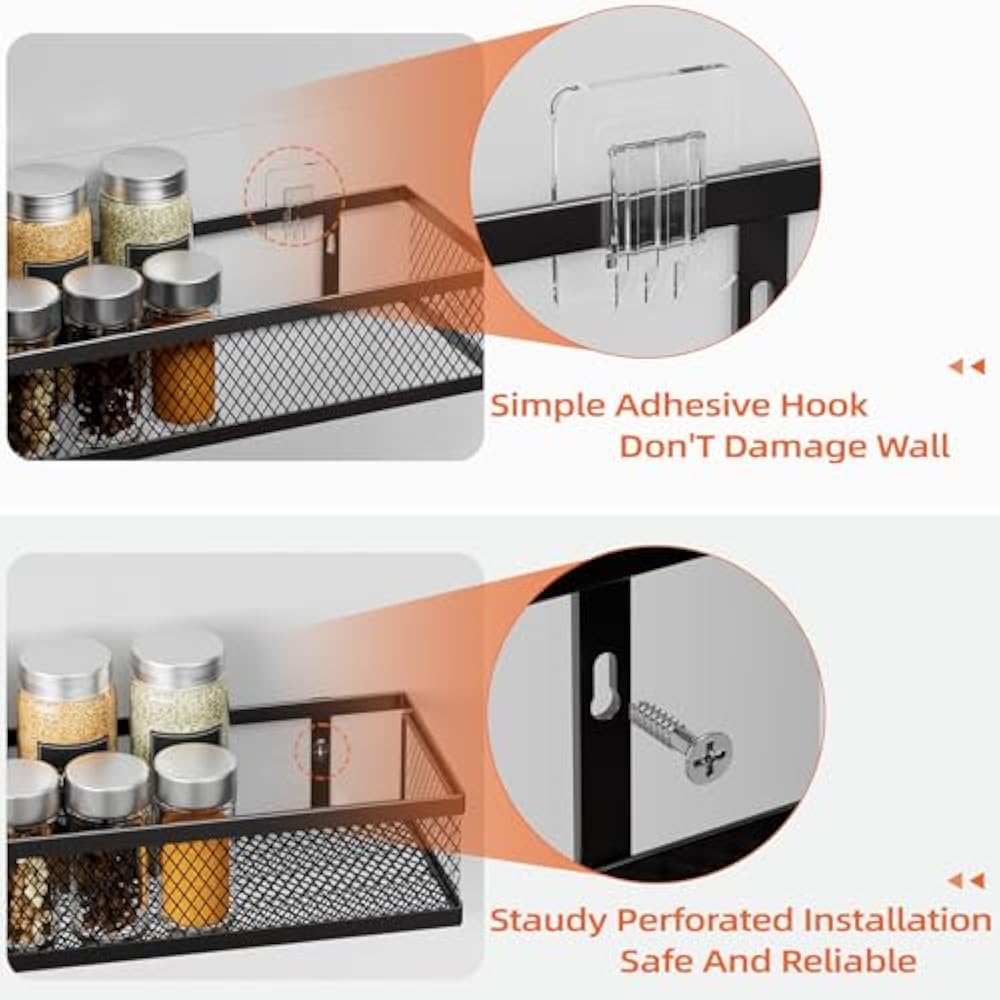 Simple Adhesive Hook
Don'T Damage Wall

Staudy Perforated Installation
Safe And Reliable