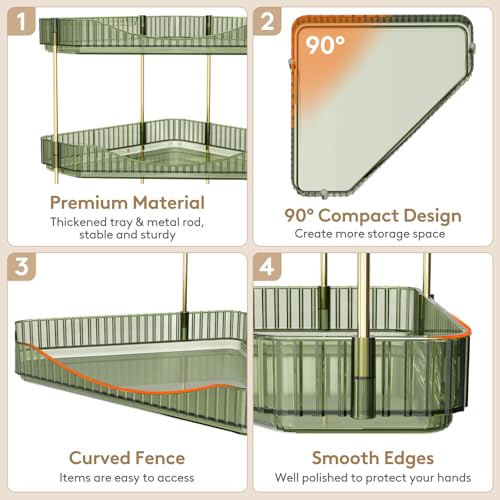 1

Premium Material
Thickened tray & metal rod, stable and sturdy

2

90°

90° Compact Design
Create more storage space

3

Curved Fence
Items are easy to access

4

Smooth Edges
Well polished to protect your hands