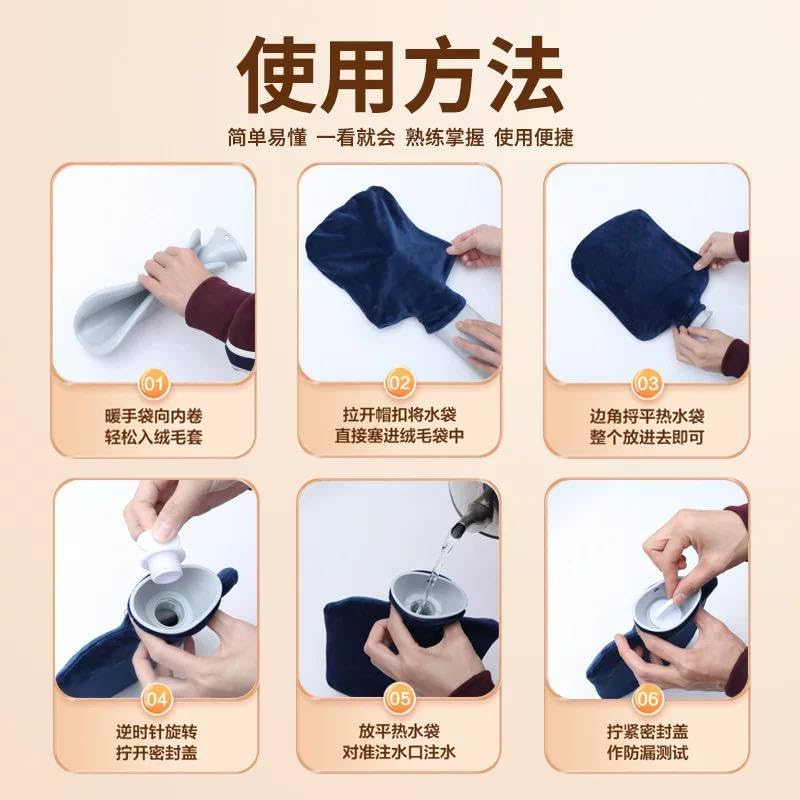 使用方法

简单易懂 一看就会 熟练掌握 使用便捷

01
暖手袋向内卷
轻松入绒毛套

02
拉开帽扣将水袋
直接塞进绒毛袋中

03
边角捋平热水袋
整个放进去即可

04
逆时针旋转
拧开密封盖

05
放平热水袋
对准注水口注水

06
拧紧密封盖
作防漏测试