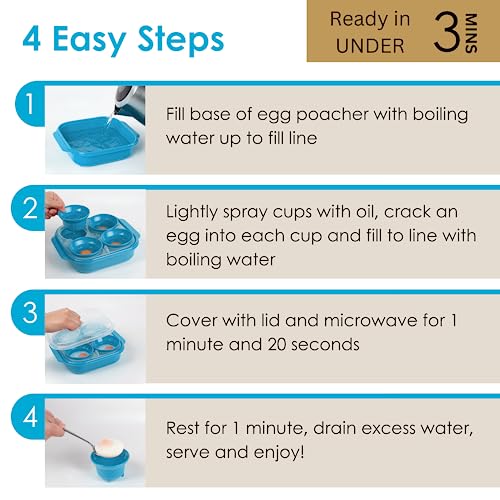 4 Easy Steps

Ready in UNDER 3 MINS

1 Fill base of egg poacher with boiling water up to fill line

2 Lightly spray cups with oil, crack an egg into each cup and fill to line with boiling water

3 Cover with lid and microwave for 1 minute and 20 seconds

4 Rest for 1 minute, drain excess water, serve and enjoy!