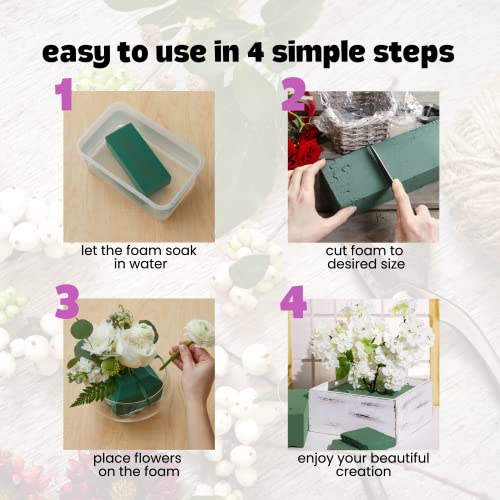 easy to use in 4 simple steps

1

let the foam soak in water

2

cut foam to desired size

3

place flowers on the foam

4

enjoy your beautiful creation