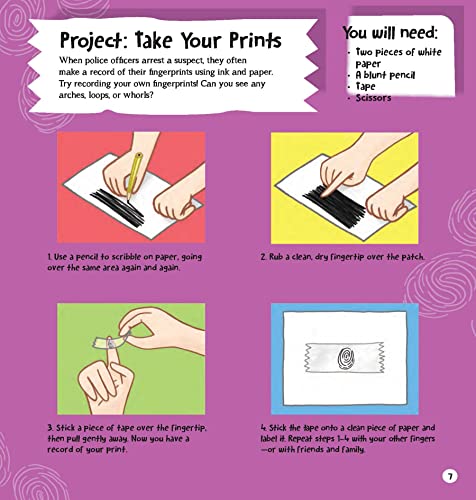 Project: Take Your Prints

When police officers arrest a suspect, they often make a record of their fingerprints using ink and paper. Try recording your own fingerprints! Can you see any arches, loops, or whorls?

You will need:
- Two pieces of white paper
- A blunt pencil
- Tape
- Scissors

1. Use a pencil to scribble on paper, going over the same area again and again.

2. Rub a clean, dry fingertip over the patch.

3. Stick a piece of tape over the fingertip, then pull gently away. Now you have a record of your print.

4. Stick the tape onto a clean piece of paper and label it. Repeat steps 1–4 with your other fingers —or with friends and family.

7