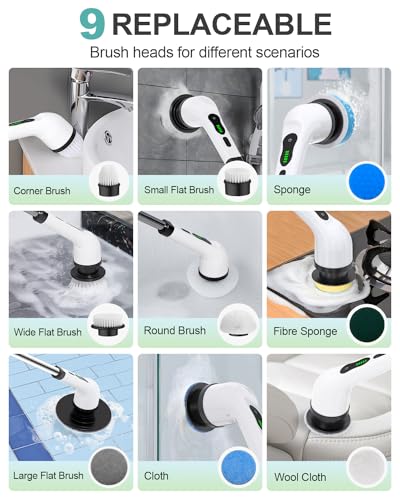 9 REPLACEABLE
Brush heads for different scenarios

Corner Brush

Small Flat Brush

Sponge

Wide Flat Brush

Round Brush

Fibre Sponge

Large Flat Brush

Cloth

Wool Cloth