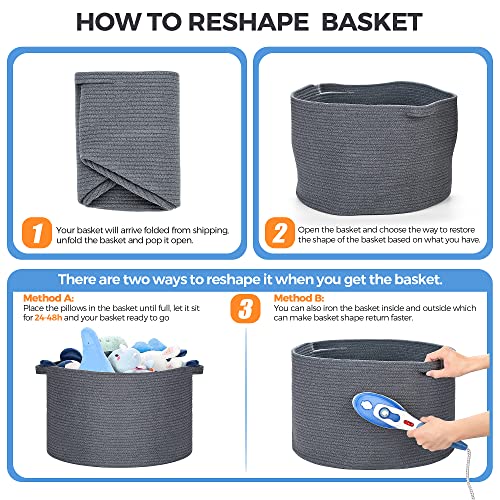 HOW TO RESHAPE BASKET

1 Your basket will arrive folded from shipping, unfold the basket and pop it open.

2 Open the basket and choose the way to restore the shape of the basket based on what you have.

There are two ways to reshape it when you get the basket.

Method A:
Place the pillows in the basket until full, let it sit for 24-48h and your basket ready to go

3

Method B:
You can also iron the basket inside and outside which can make basket shape return faster.