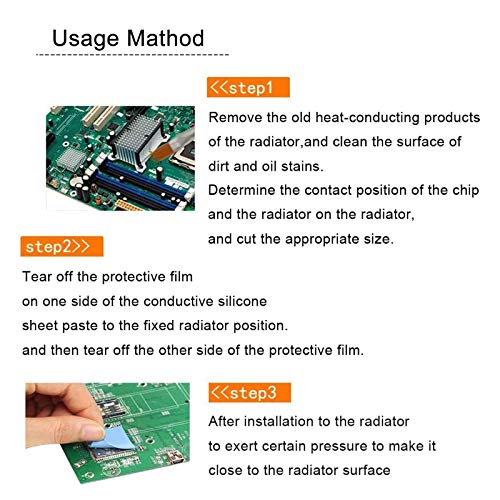 Usage Mathod

<<step1

Remove the old heat-conducting products of the radiator,and clean the surface of dirt and oil stains.
Determine the contact position of the chip and the radiator on the radiator,
and cut the appropriate size.

step2>>

Tear off the protective film
on one side of the conductive silicone
sheet paste to the fixed radiator position.
and then tear off the other side of the protective film.

<<step3

After installation to the radiator
to exert certain pressure to make it
close to the radiator surface