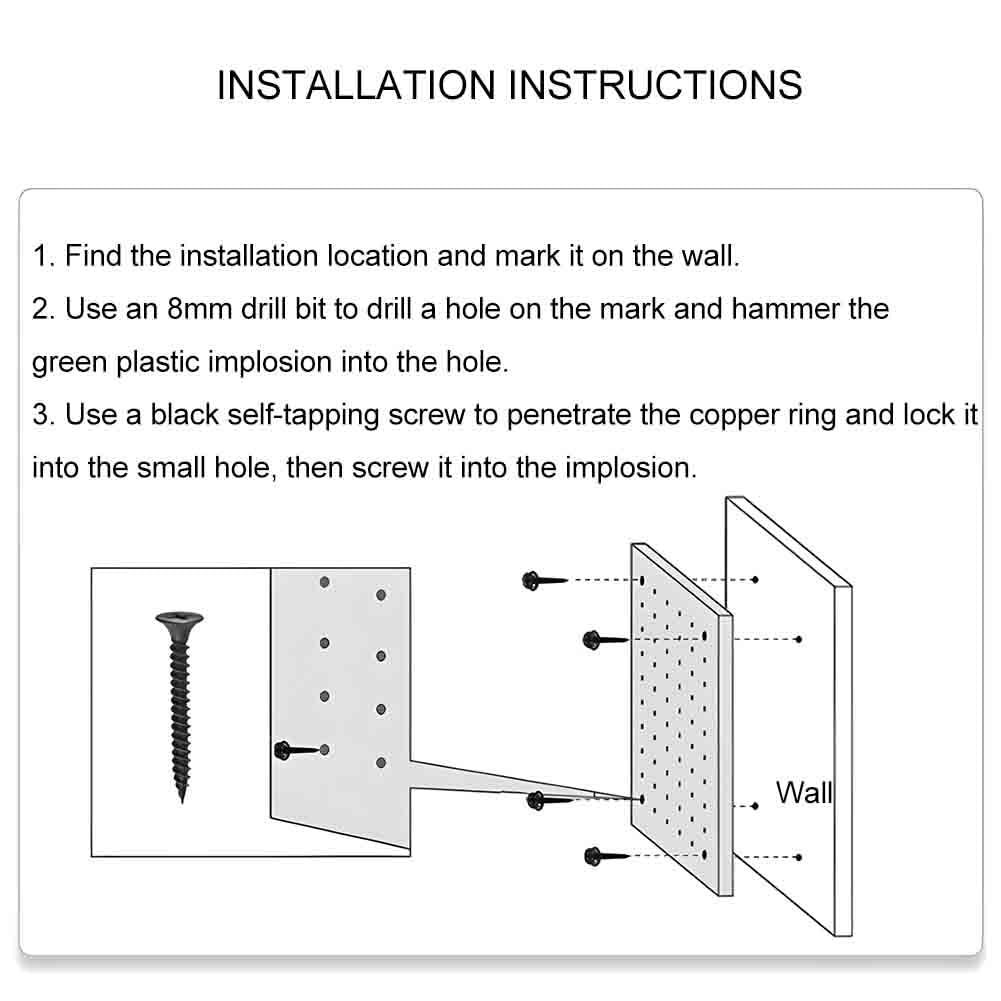 INSTALLATION INSTRUCTIONS

1. Find the installation location and mark it on the wall.

2. Use an 8mm drill bit to drill a hole on the mark and hammer the green plastic implosion into the hole.

3. Use a black self-tapping screw to penetrate the copper ring and lock it into the small hole, then screw it into the implosion.

Wall