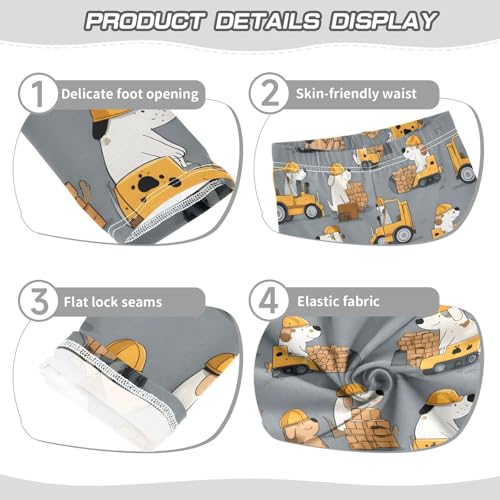 PRODUCT DETAILS DISPLAY

1 Delicate foot opening

2 Skin-friendly waist

3 Flat lock seams

4 Elastic fabric