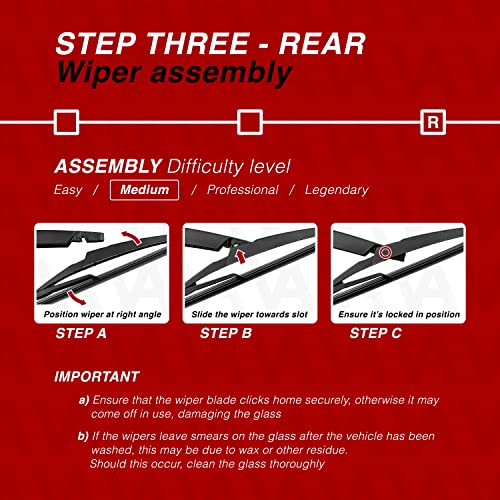 STEP THREE - REAR
Wiper assembly

R

ASSEMBLY Difficulty level
Easy / Medium / Professional / Legendary

Position wiper at right angle
STEP A

Slide the wiper towards slot
STEP B

Ensure it's locked in position
STEP C

IMPORTANT

a) Ensure that the wiper blade clicks home securely, otherwise it may come off in use, damaging the glass

b) If the wipers leave smears on the glass after the vehicle has been washed, this may be due to wax or other residue. Should this occur, clean the glass thoroughly