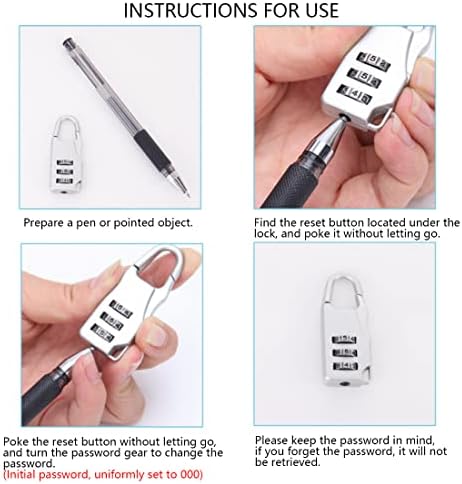 INSTRUCTIONS FOR USE

Prepare a pen or pointed object.

Find the reset button located under the lock, and poke it without letting go.

Poke the reset button without letting go, and turn the password gear to change the password.
(Initial password, uniformly set to 000)

Please keep the password in mind, if you forget the password, it will not be retrieved.