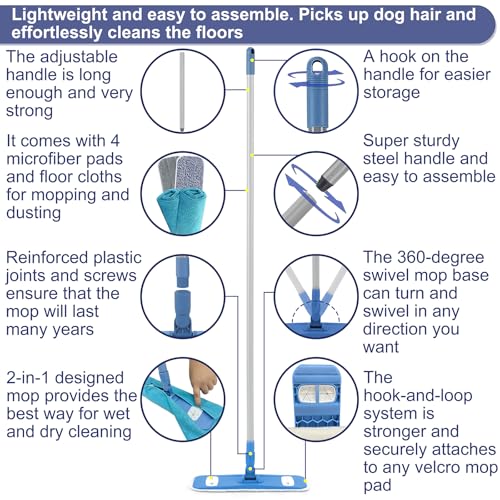 Lightweight and easy to assemble. Picks up dog hair and effortlessly cleans the floors

The adjustable handle is long enough and very strong

It comes with 4 microfiber pads and floor cloths for mopping and dusting

Reinforced plastic joints and screws ensure that the mop will last many years

2-in-1 designed mop provides the best way for wet and dry cleaning

A hook on the handle for easier storage

Super sturdy steel handle and easy to assemble

The 360-degree swivel mop base can turn and swivel in any direction you want

The hook-and-loop system is stronger and securely attaches to any velcro mop pad