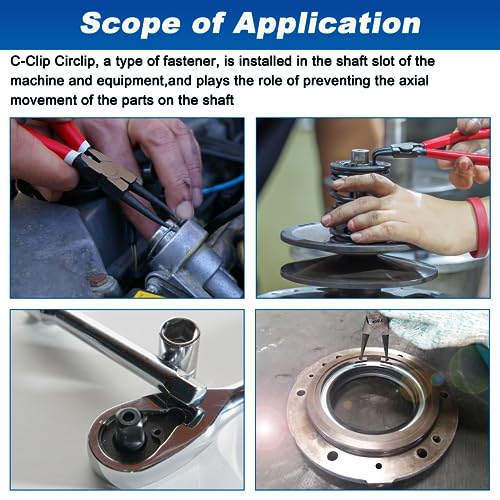 Scope of Application

C-Clip Circlip, a type of fastener, is installed in the shaft slot of the machine and equipment,and plays the role of preventing the axial movement of the parts on the shaft