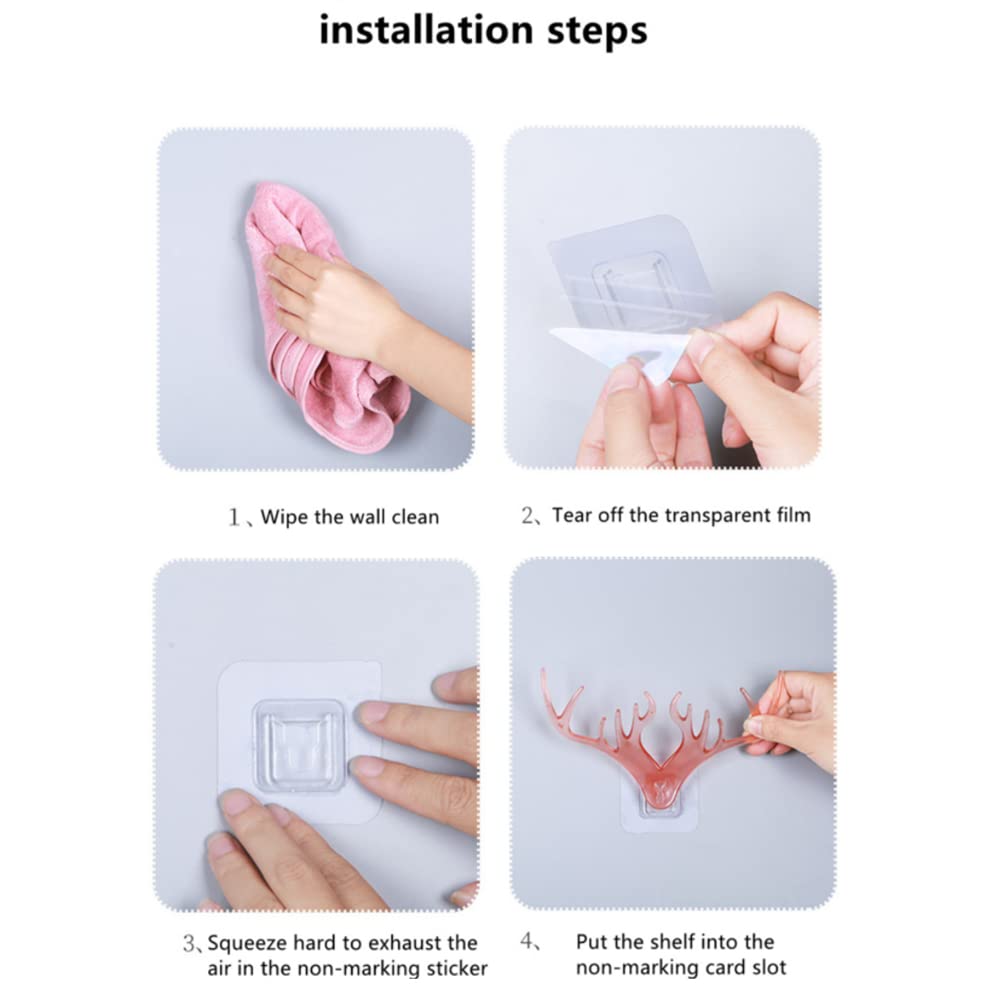 installation steps

1、Wipe the wall clean

2、Tear off the transparent film

3、Squeeze hard to exhaust the air in the non-marking sticker

4、 Put the shelf into the non-marking card slot