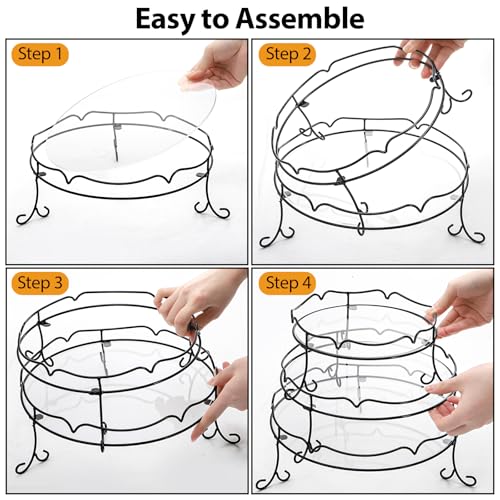 Easy to Assemble

Step 1

Step 2

Step 3

Step 4