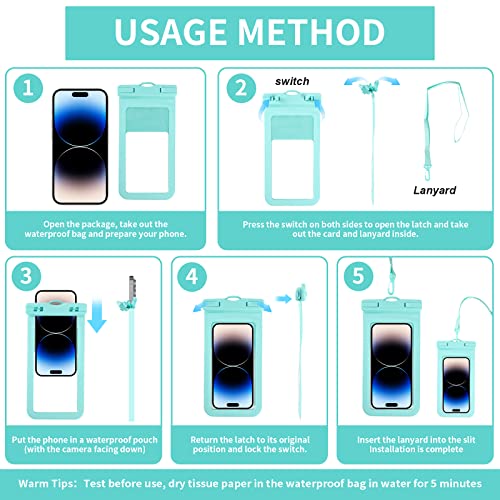 USAGE METHOD

1

Open the package, take out the waterproof bag and prepare your phone.

2

switch

Lanyard

Press the switch on both sides to open the latch and take out the card and lanyard inside.

3

Put the phone in a waterproof pouch (with the camera facing down)

4

Return the latch to its original position and lock the switch.

5

Insert the lanyard into the slit Installation is complete

Warm Tips: Test before use, dry tissue paper in the waterproof bag in water for 5 minutes