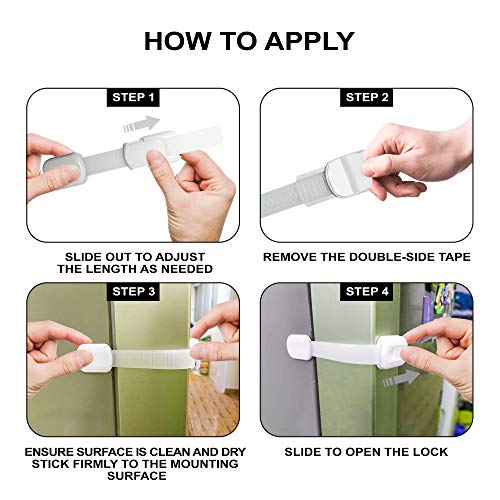 HOW TO APPLY

STEP 1

SLIDE OUT TO ADJUST THE LENGTH AS NEEDED

STEP 2

REMOVE THE DOUBLE-SIDE TAPE

STEP 3

ENSURE SURFACE IS CLEAN AND DRY STICK FIRMLY TO THE MOUNTING SURFACE

STEP 4

SLIDE TO OPEN THE LOCK