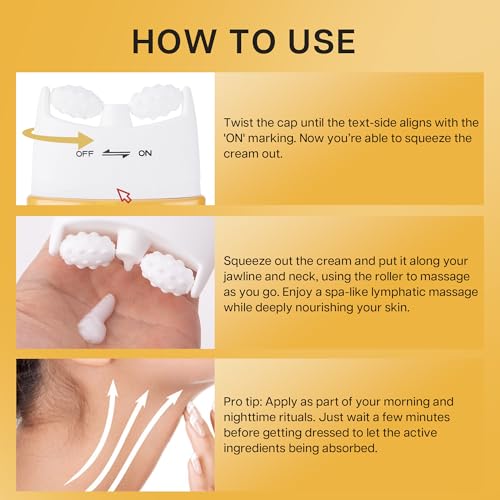 HOW TO USE

OFF ON

Twist the cap until the text-side aligns with the 'ON' marking. Now you're able to squeeze the cream out.

Squeeze out the cream and put it along your jawline and neck, using the roller to massage as you go. Enjoy a spa-like lymphatic massage while deeply nourishing your skin.

Pro tip: Apply as part of your morning and nighttime rituals. Just wait a few minutes before getting dressed to let the active ingredients being absorbed.